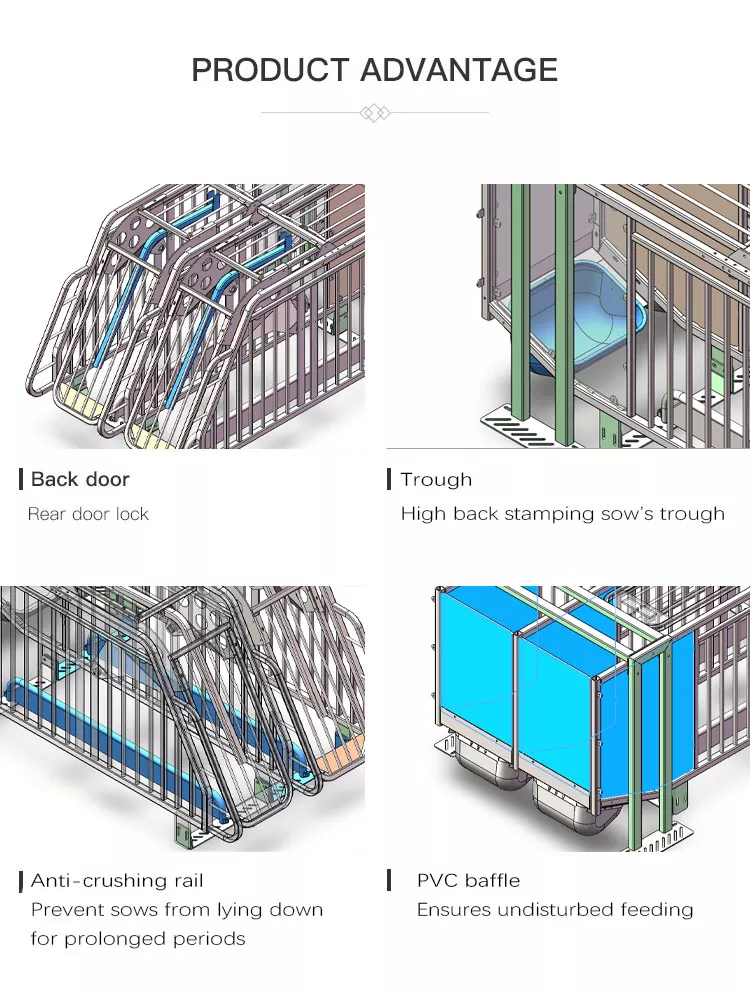 PRODUCT ADVANTAGE

Back door

Rear door lock

Trough

High back stamping sow's trough

Anti-crushing rail

Prevent sows from lying down for prolonged periods

PVC baffle

Ensures undisturbed feeding